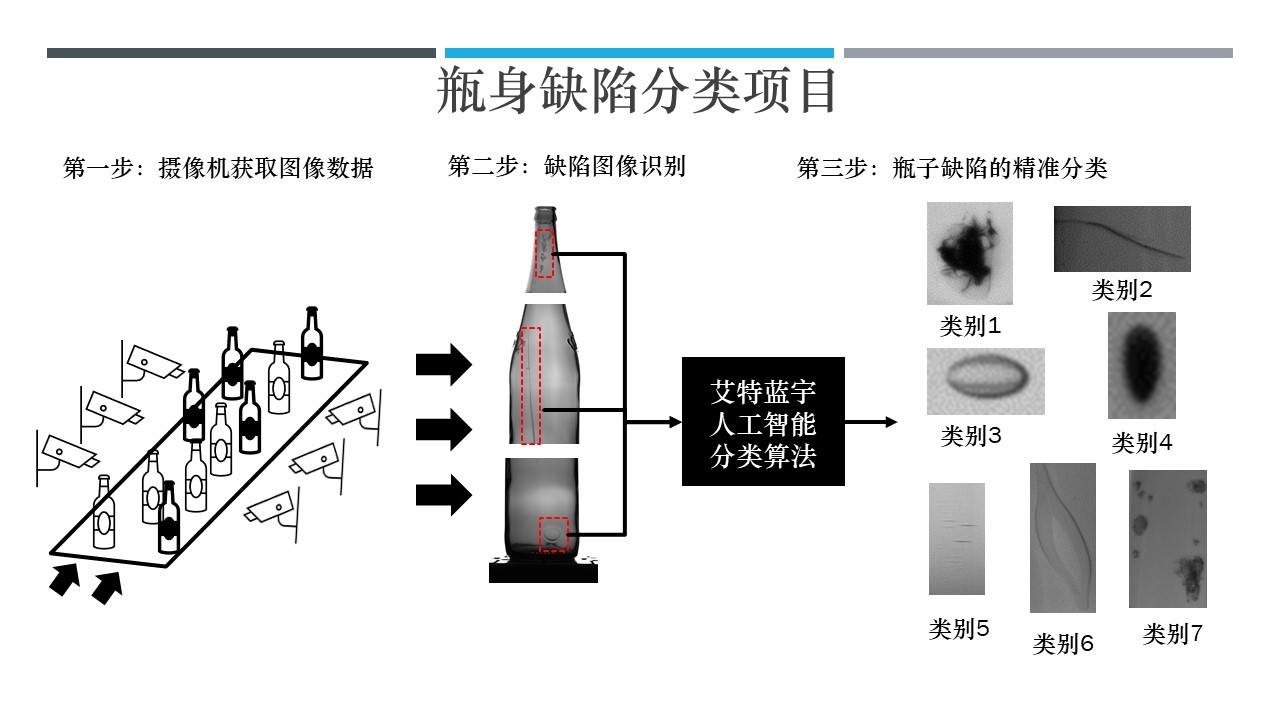 瓶身缺陷分类项目

第一步：摄像机获取图像数据

第二步：缺陷图像识别

第三步：瓶子缺陷的精准分类

艾特蓝宇
人工智能
分类算法

类别1

类别2

类别3

类别4

类别5

类别6

类别7